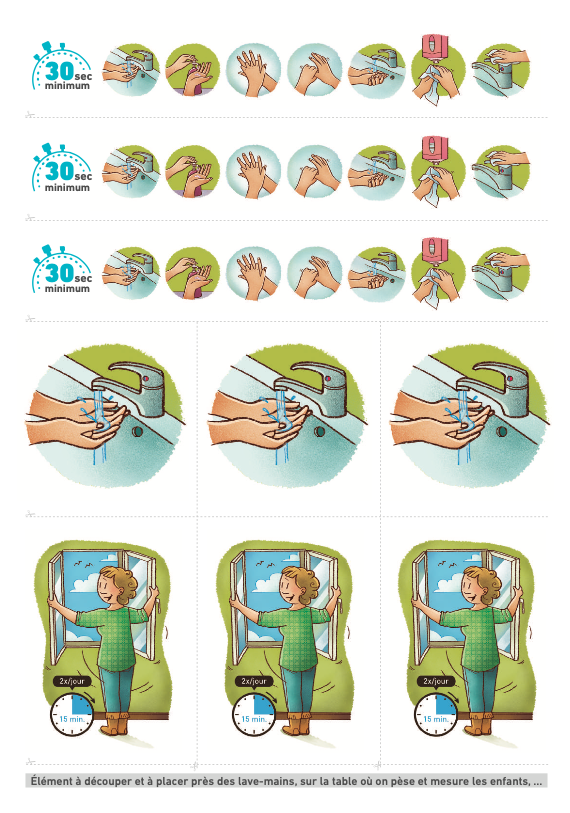 30 sec minimum

30 sec minimum

30 sec minimum

2x/jour
15 min.

2x/jour
15 min.

2x/jour
15 min.

Élément à découper et à placer près des lave-mains, sur la table où on pèse et mesure les enfants, ...